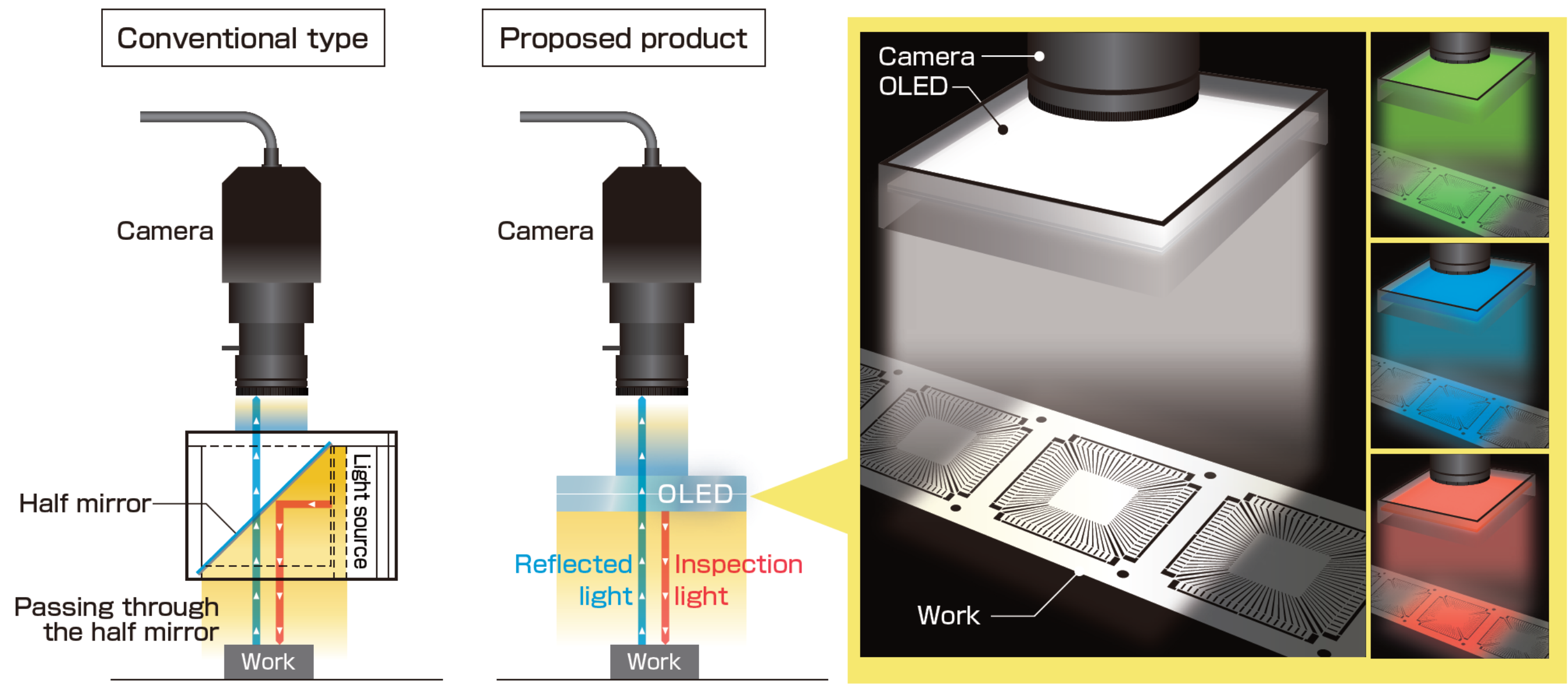 Conventional type

Camera

Half mirror

Light source

Passing through the half mirror

Work

Proposed product

Camera

OLED

Reflected light

Inspection light

Work

Camera

OLED

Work